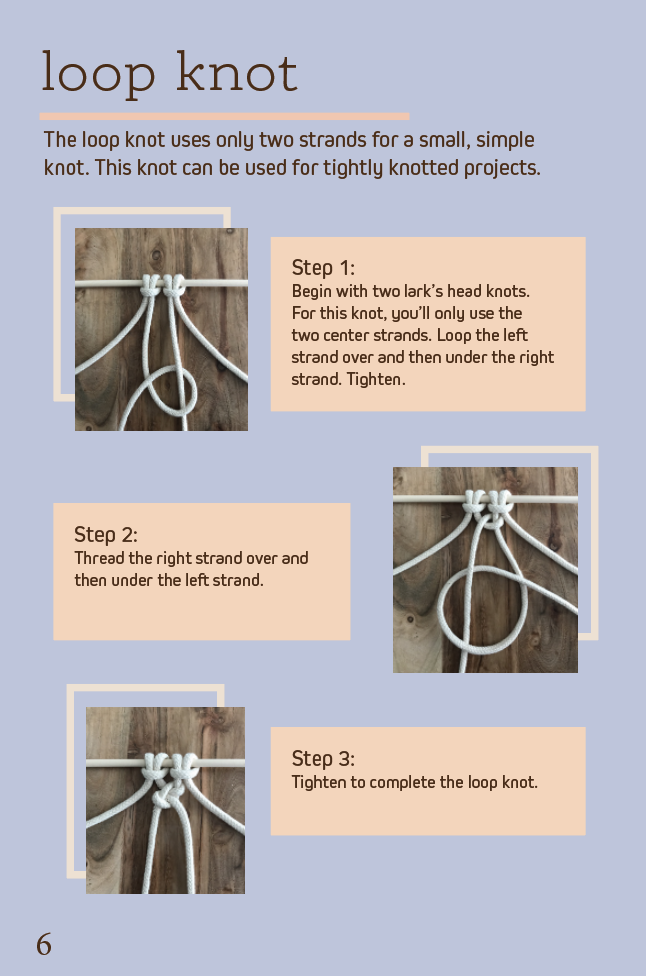 loop knot

The loop knot uses only two strands for a small, simple knot. This knot can be used for tightly knotted projects.

Step 1:
Begin with two lark's head knots. For this knot, you'll only use the two center strands. Loop the left strand over and then under the right strand. Tighten.

Step 2:
Thread the right strand over and then under the left strand.

Step 3:
Tighten to complete the loop knot.

6