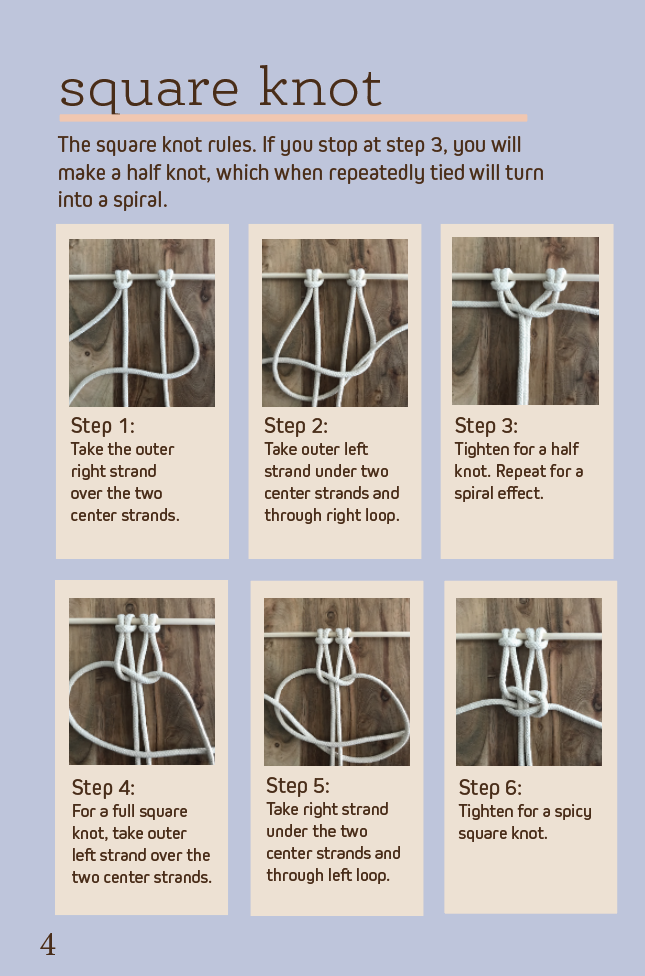 square knot

The square knot rules. If you stop at step 3, you will make a half knot, which when repeatedly tied will turn into a spiral.

Step 1:
Take the outer right strand over the two center strands.

Step 2:
Take outer left strand under two center strands and through right loop.

Step 3:
Tighten for a half knot. Repeat for a spiral effect.

Step 4:
For a full square knot, take outer left strand over the two center strands.

Step 5:
Take right strand under the two center strands and through left loop.

Step 6:
Tighten for a spicy square knot.

4